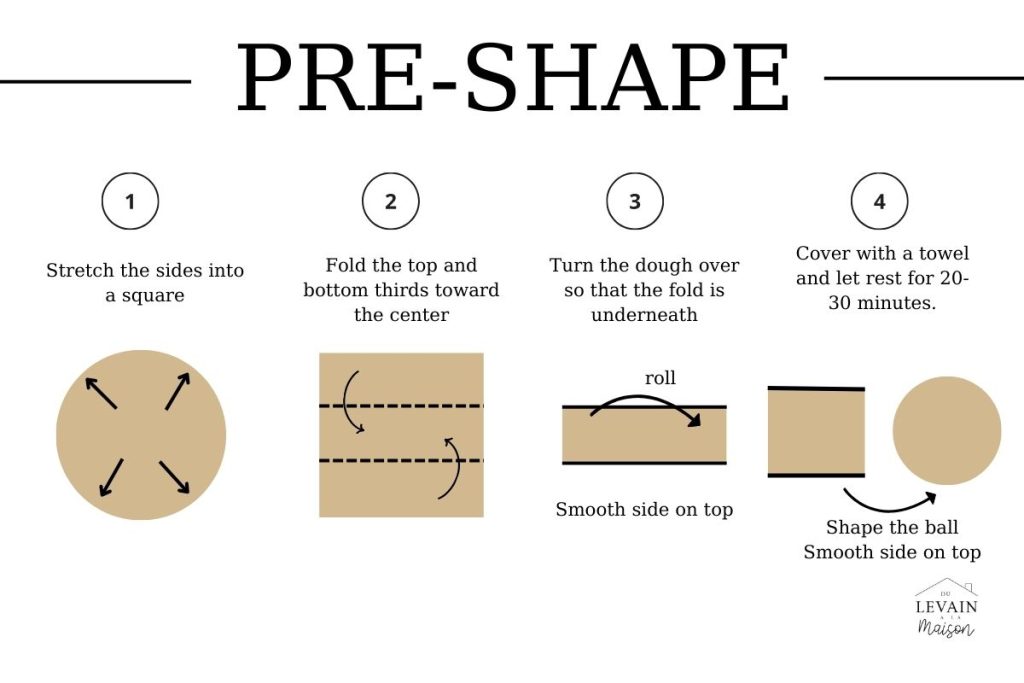 PRE-SHAPE

1
Stretch the sides into a square

2
Fold the top and bottom thirds toward the center

3
Turn the dough over so that the fold is underneath

roll

Smooth side on top

4
Cover with a towel and let rest for 20-30 minutes.

Shape the ball
Smooth side on top

DU
LEVAIN
A LA
Maison